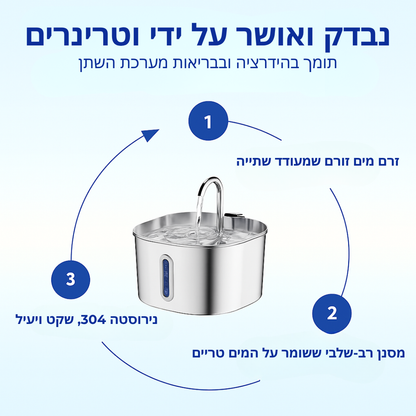 נבדק ואושר על ידי וטרינרים
תומך בהידרציה ובבריאות מערכת השתן

1
זרם מים זורם שמעודד שתייה

2
מסנן רב-שלבי ששומר על המים טריים

3
נירוסטה 304, שקט ויעיל