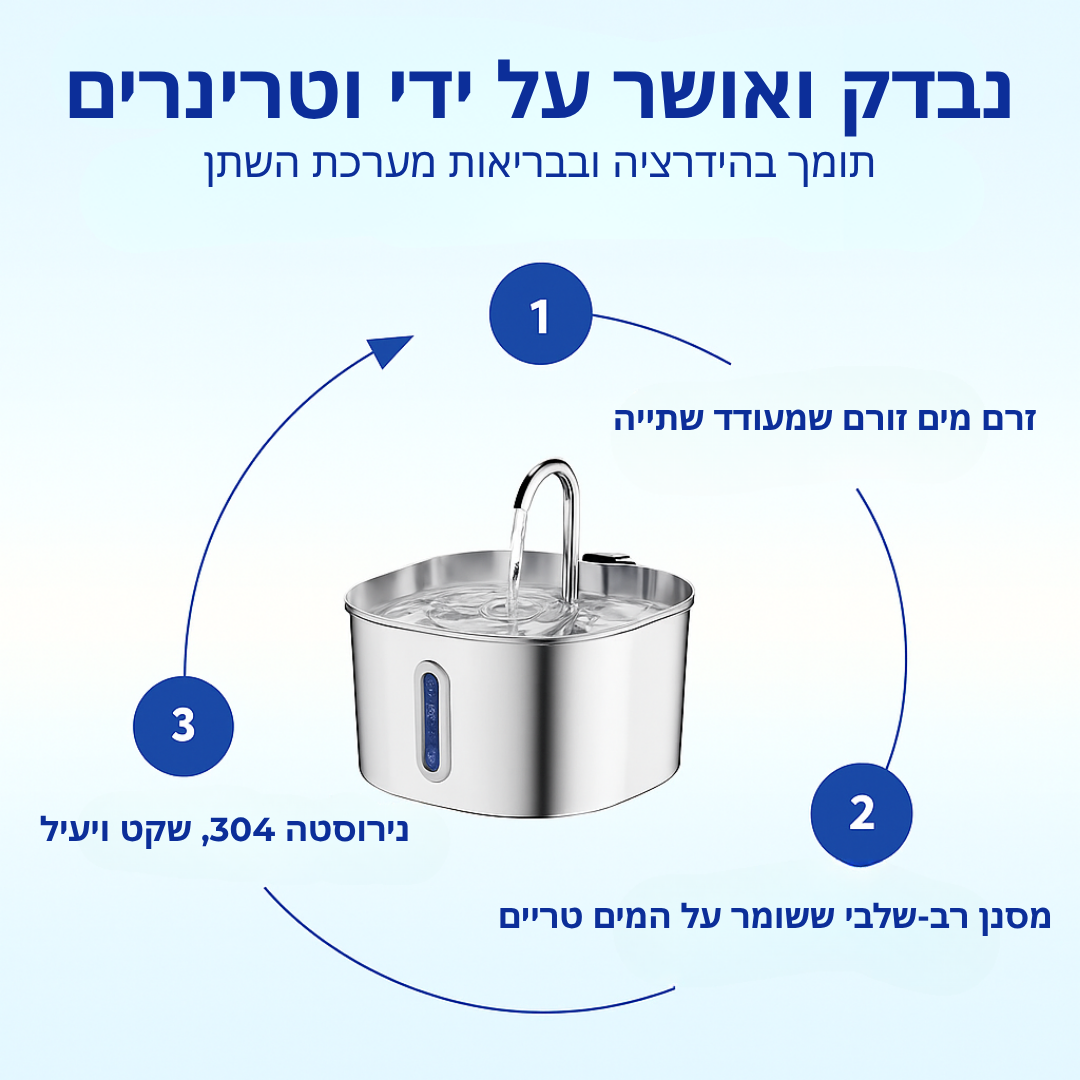 נבדק ואושר על ידי וטרינרים
תומך בהידרציה ובבריאות מערכת השתן

1
זרם מים זורם שמעודד שתייה

2
מסנן רב-שלבי ששומר על המים טריים

3
נירוסטה 304, שקט ויעיל