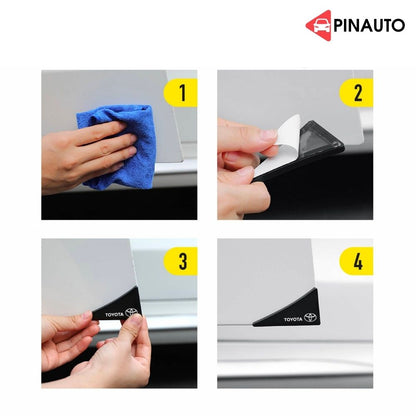 PINAUTO

1

2

3

TOYOTA

4

TOYOTA